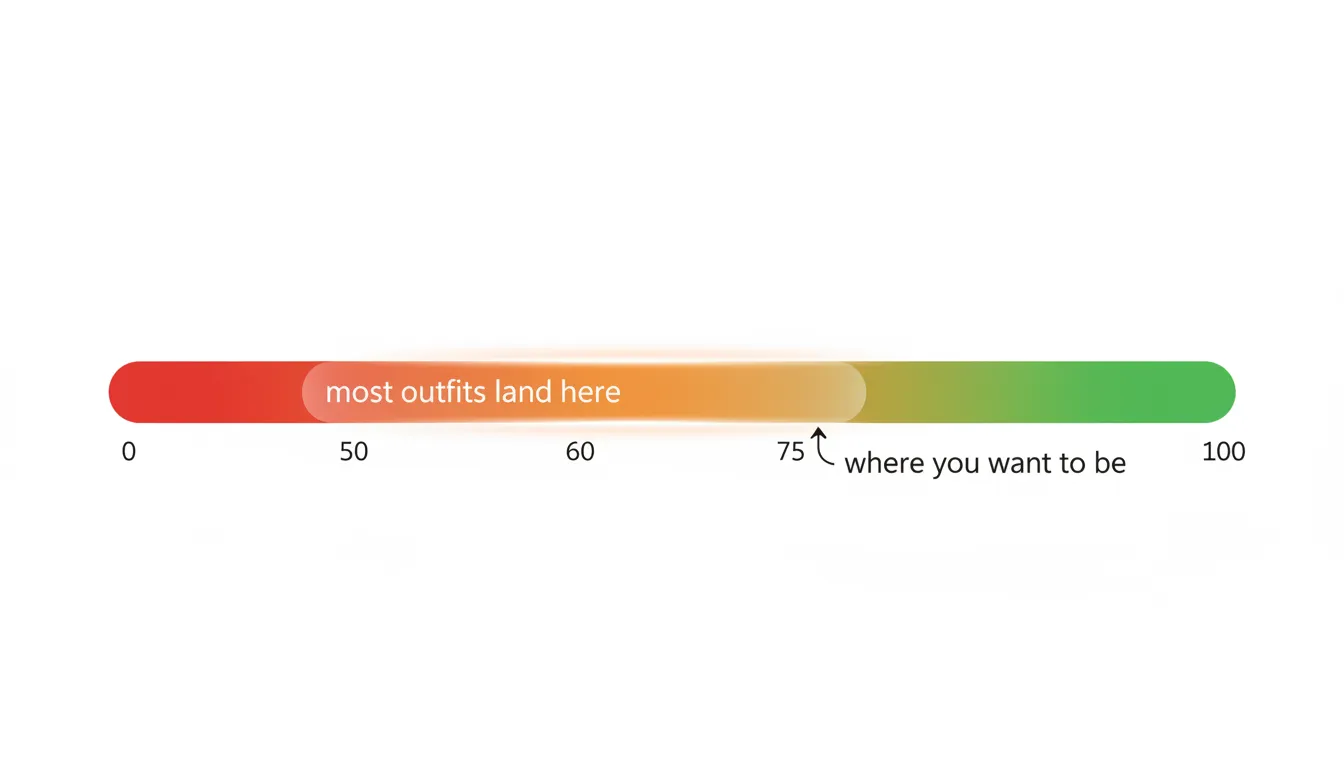 most outfits land here

0
50
60
75
where you want to be
100